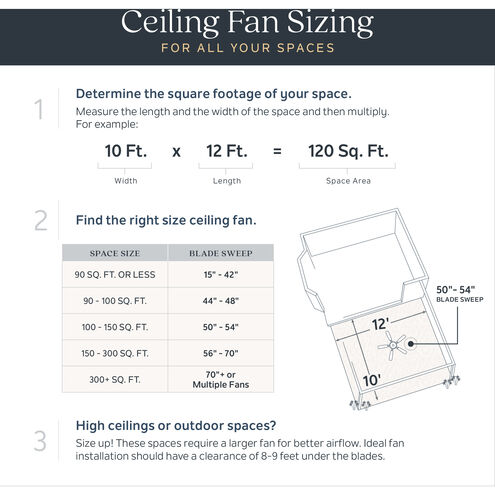 Ceiling Fan Sizing
FOR ALL YOUR SPACES

1

Determine the square footage of your space.

Measure the length and the width of the space and then multiply. For example:

10 Ft. x 12 Ft. = 120 Sq. Ft.

Width Length Space Area

2

Find the right size ceiling fan.

| SPACE SIZE | BLADE SWEEP |
|---|---|
| 90 SQ. FT. OR LESS | 15" - 42" |
| 90 - 100 SQ. FT. | 44" - 48" |
| 100 - 150 SQ. FT. | 50" - 54" |
| 150 - 300 SQ. FT. | 56" - 70" |
| 300+ SQ. FT. | 70"+ or Multiple Fans |

50"- 54"
BLADE SWEEP

12'

10'

3

High ceilings or outdoor spaces?

Size up! These spaces require a larger fan for better airflow. Ideal fan installation should have a clearance of 8-9 feet under the blades.