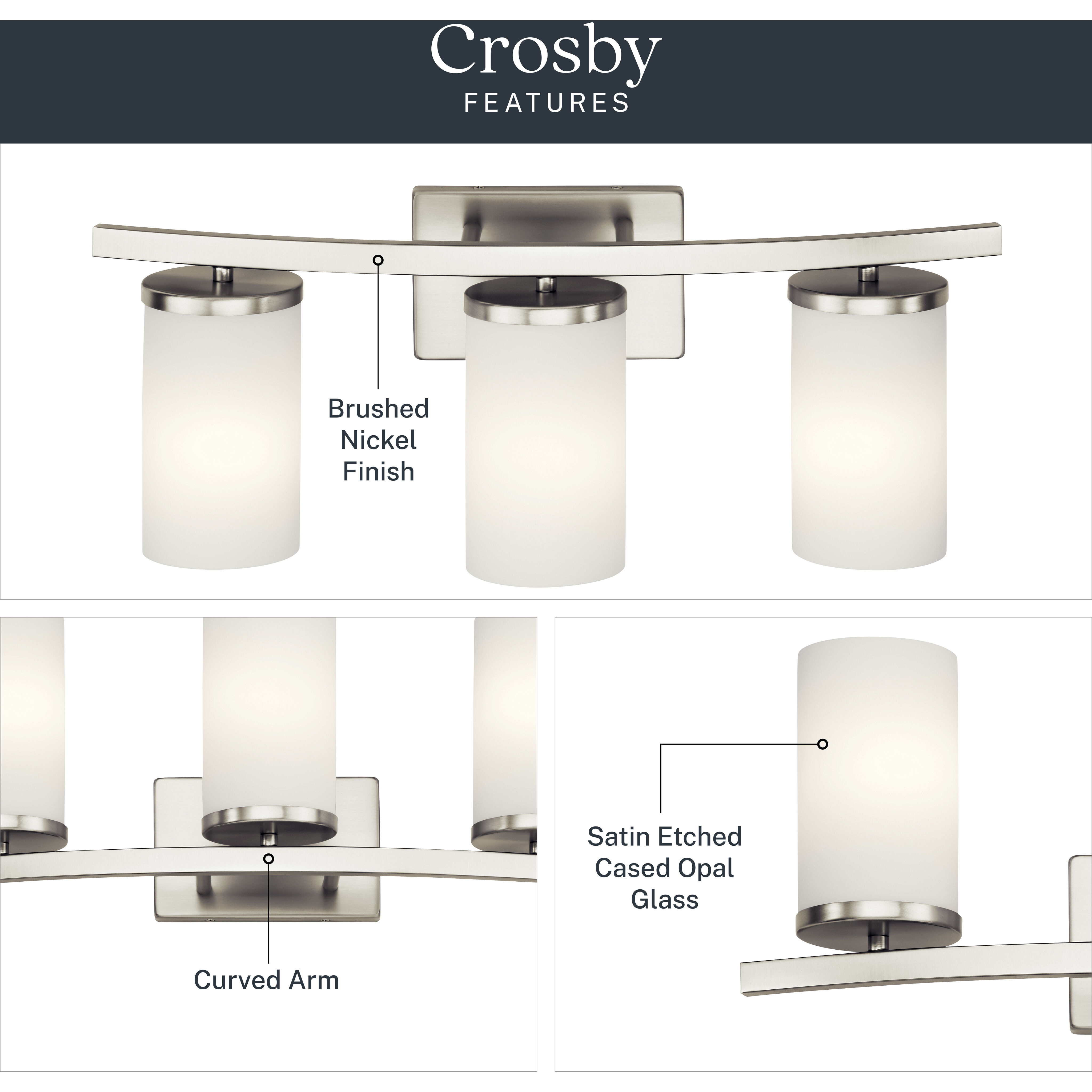 Crosby
FEATURES

Brushed Nickel Finish

Curved Arm

Satin Etched Cased Opal Glass