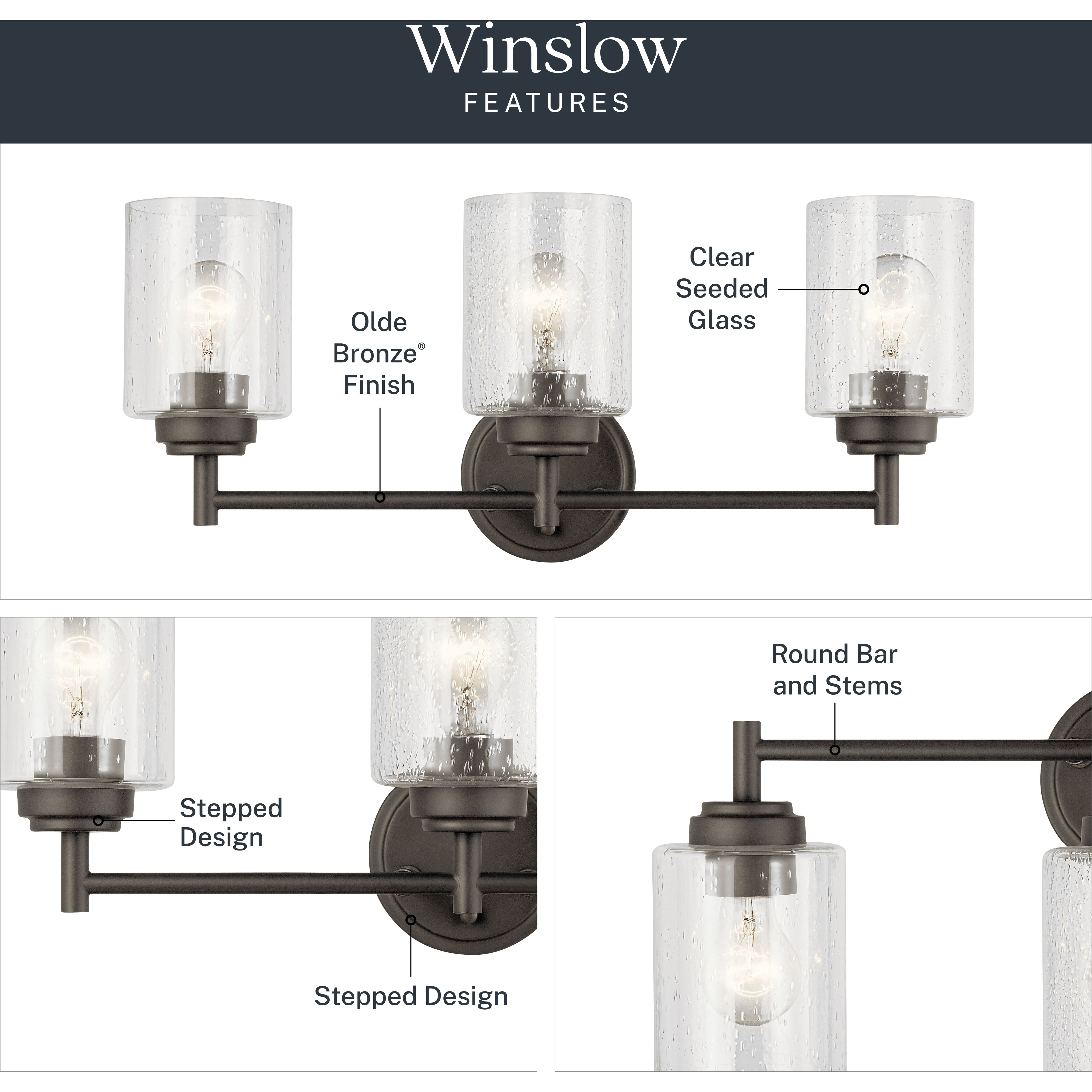 Winslow
FEATURES

Olde Bronze® Finish

Clear Seeded Glass

Stepped Design

Stepped Design

Round Bar and Stems