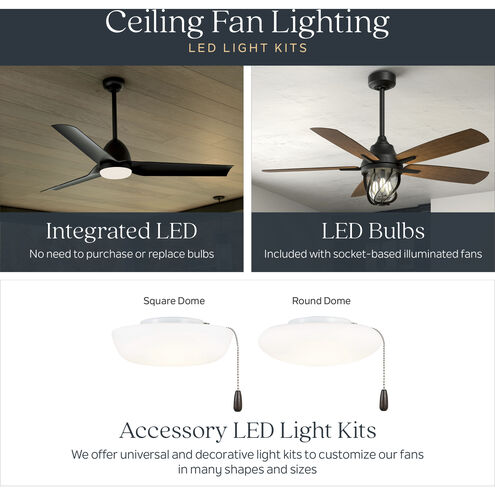 Ceiling Fan Lighting
LED LIGHT KITS

Integrated LED
No need to purchase or replace bulbs

LED Bulbs
Included with socket-based illuminated fans

Square Dome

Round Dome

Accessory LED Light Kits
We offer universal and decorative light kits to customize our fans in many shapes and sizes